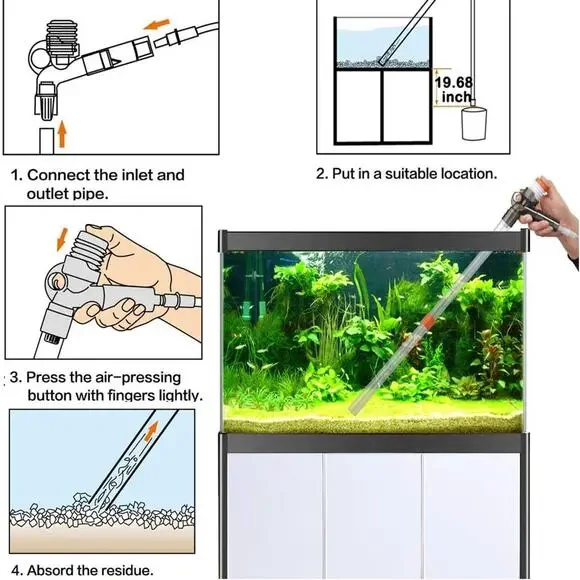 19.68 inch

1. Connect the inlet and outlet pipe.

2. Put in a suitable location.

3. Press the air-pressing button with fingers lightly.

4. Absord the residue.